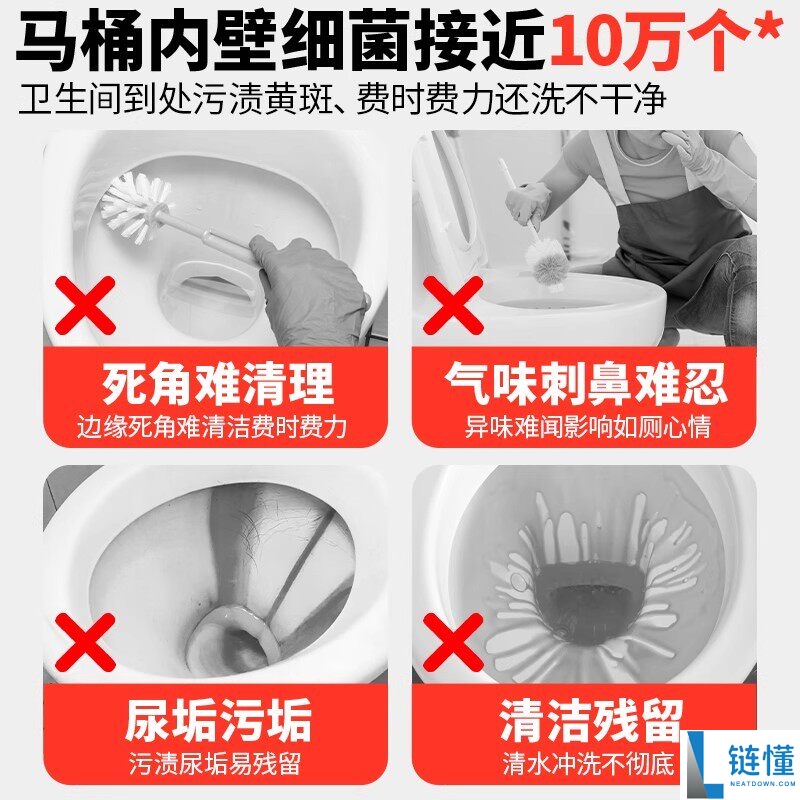 马桶内壁细菌接近10万个*
卫生间到处污渍黄斑、费时费力还洗不干净

死角难清理
边缘死角难清洁费时费力

气味刺鼻难忍
异味难闻影响如厕心情

尿垢污垢
污渍尿垢易残留

清洁残留
清水冲洗不彻底

链懂
NEATDOWN.COM