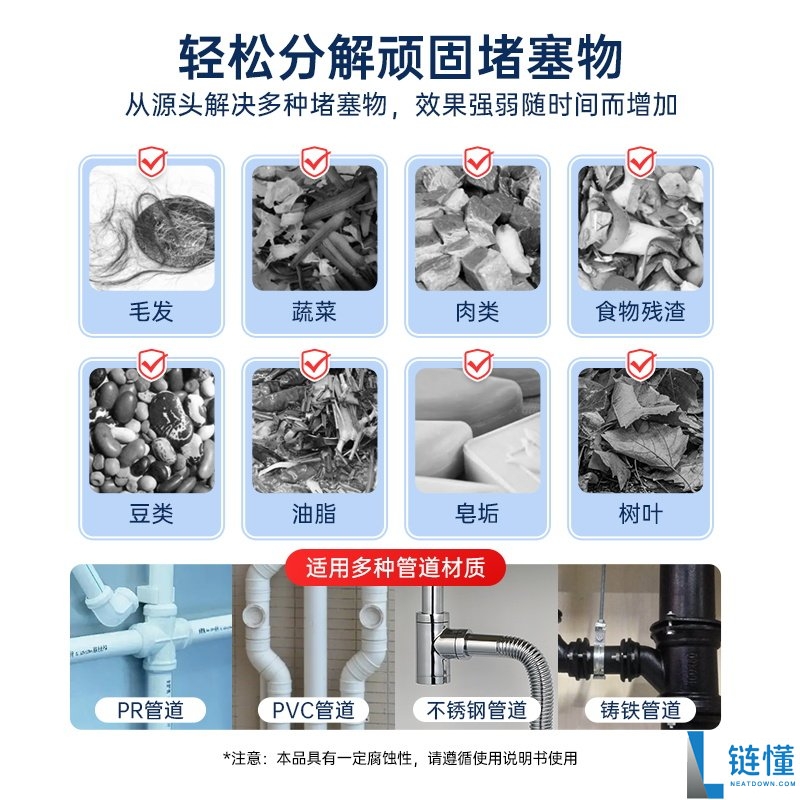 轻松分解顽固堵塞物

从源头解决多种堵塞物，效果强弱随时间而增加

毛发

蔬菜

肉类

食物残渣

豆类

油脂

皂垢

树叶

适用多种管道材质

PR管道

PVC管道

不锈钢管道

铸铁管道

*注意：本品具有一定腐蚀性，请遵循使用说明书使用

链懂
NEATDOWN.COM