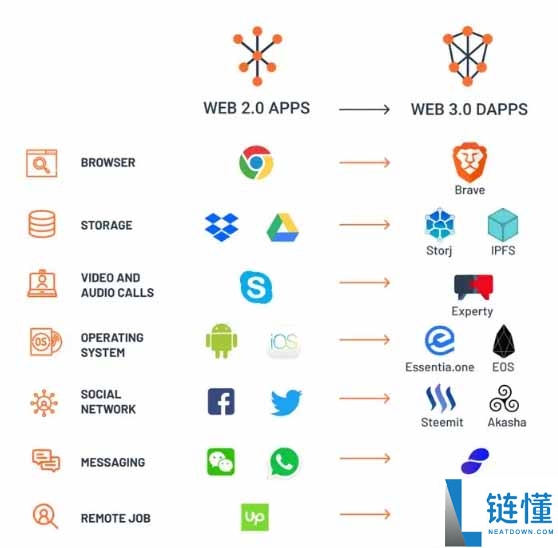 WEB 2.0 APPS

WEB 3.0 DAPPS

BROWSER

Brave

STORAGE

Storj

IPFS

VIDEO AND AUDIO CALLS

Experty

OPERATING SYSTEM

iOS

Essentia.one

EOS

SOCIAL NETWORK

Steemit

Akasha

MESSAGING

REMOTE JOB

Up

链懂

NEATDOWN.COM